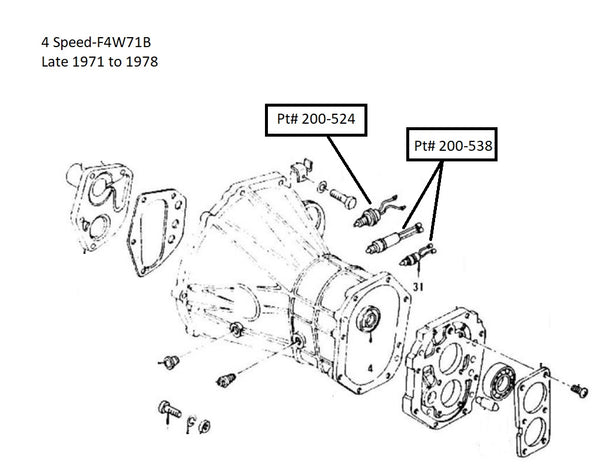 4 Speed-F4W71B
Late 1971 to 1978

Pt# 200-524

Pt# 200-538

31

4