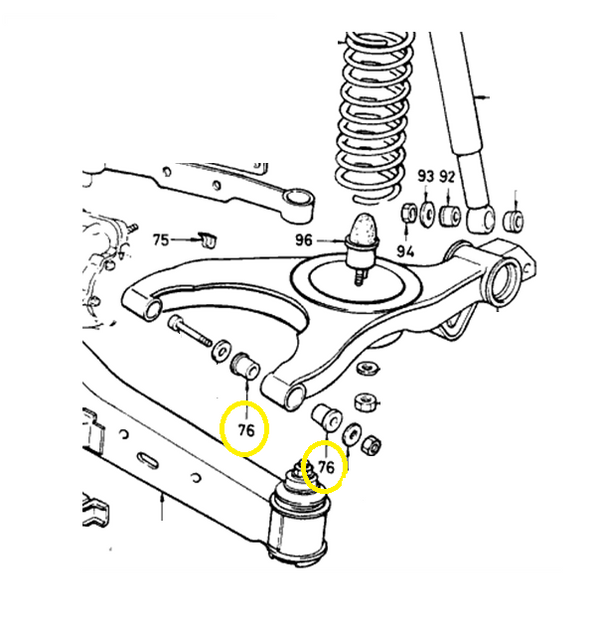 93
92
75
96
94
76
76