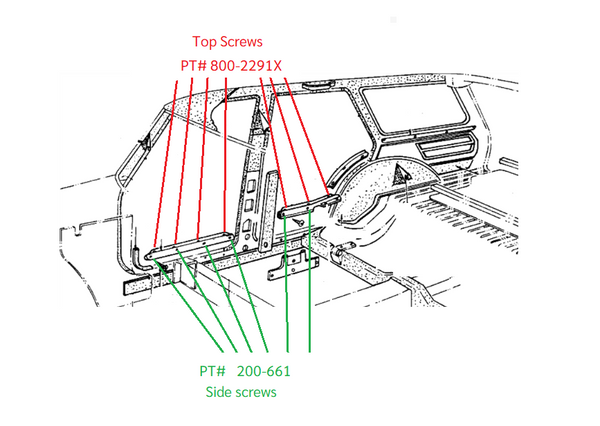 Top Screws
PT# 800-2291X

PT# 200-661
Side screws