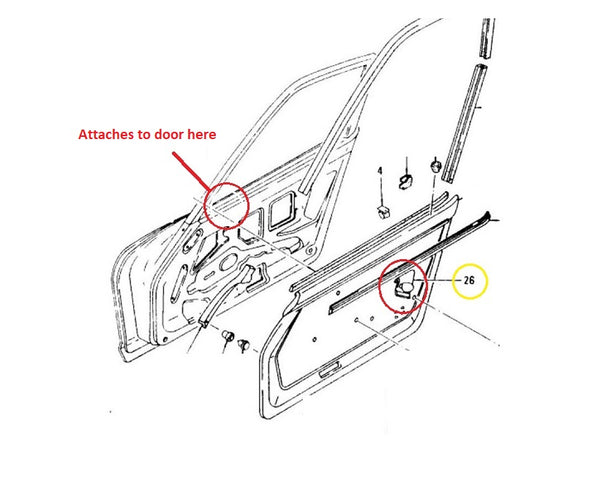 Attaches to door here

4

26