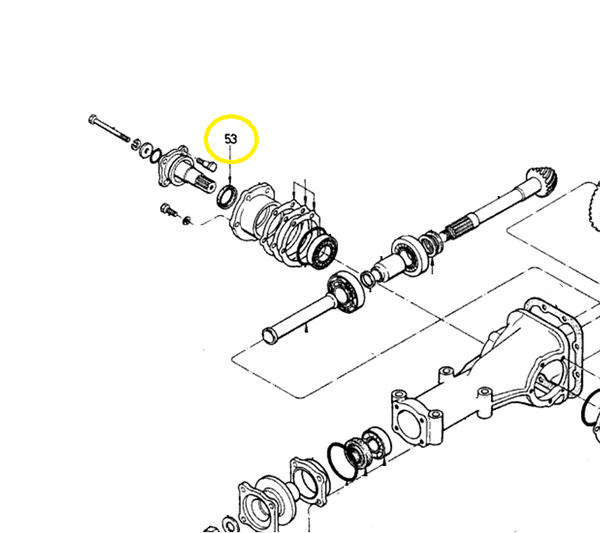 53