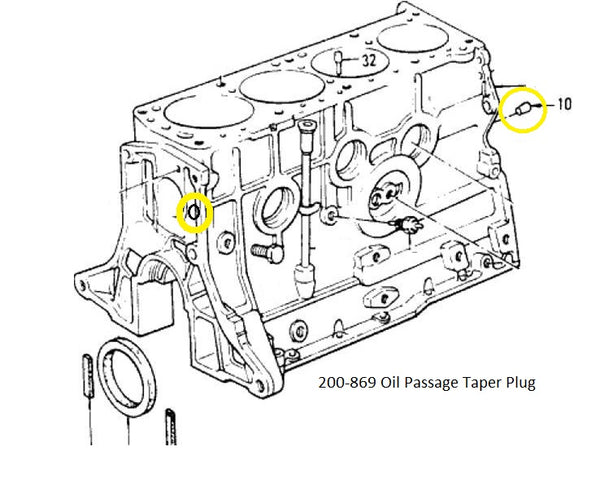 32

10

200-869 Oil Passage Taper Plug