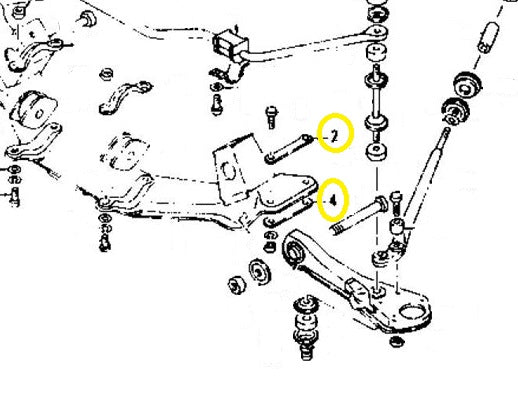 2

4