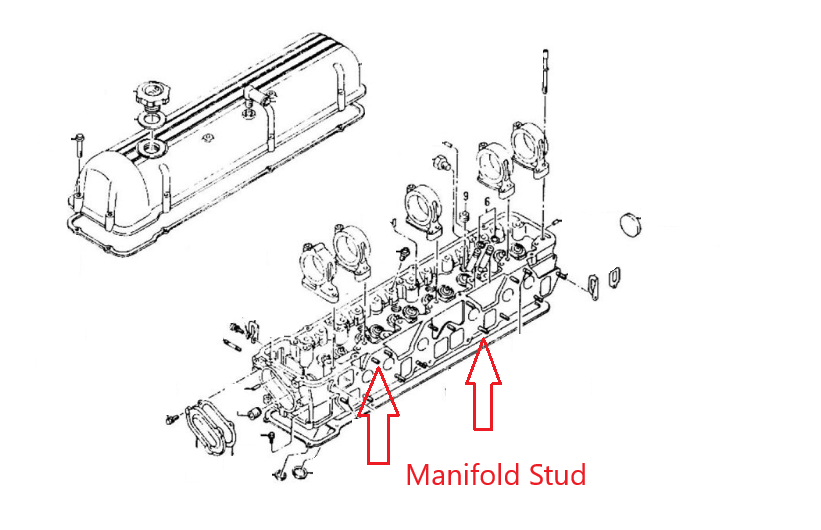 9
6
Manifold Stud