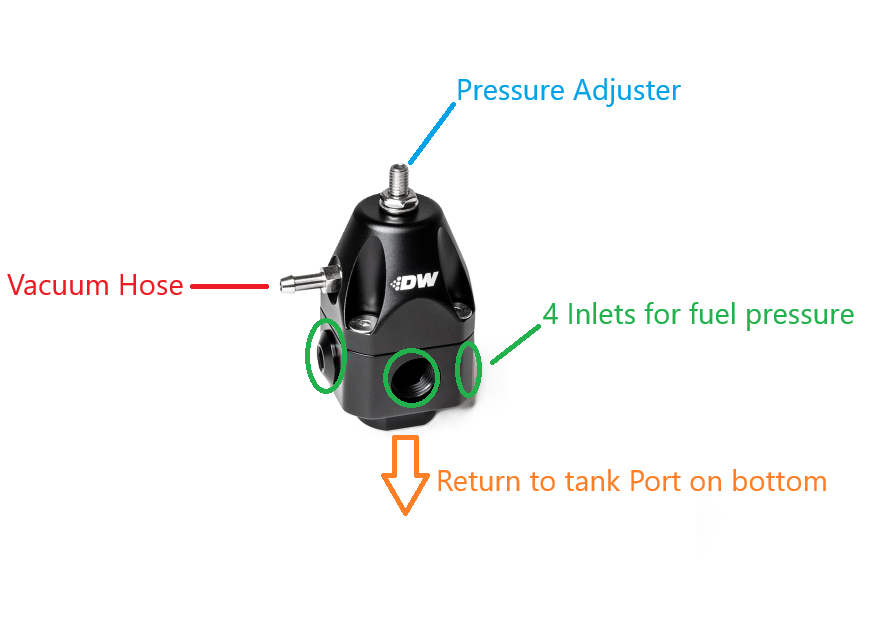 Pressure Adjuster

Vacuum Hose

DW

4 Inlets for fuel pressure

Return to tank Port on bottom