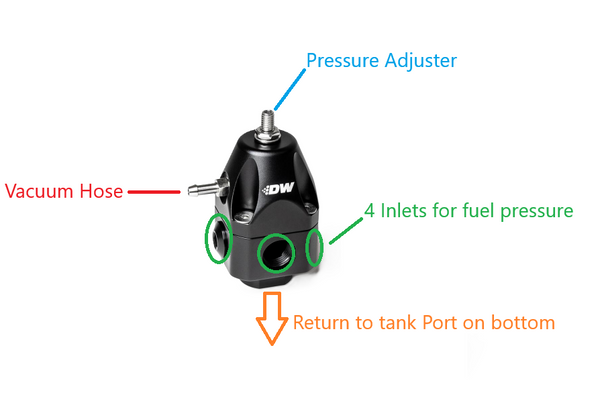 Pressure Adjuster

Vacuum Hose

DW

4 Inlets for fuel pressure

Return to tank Port on bottom