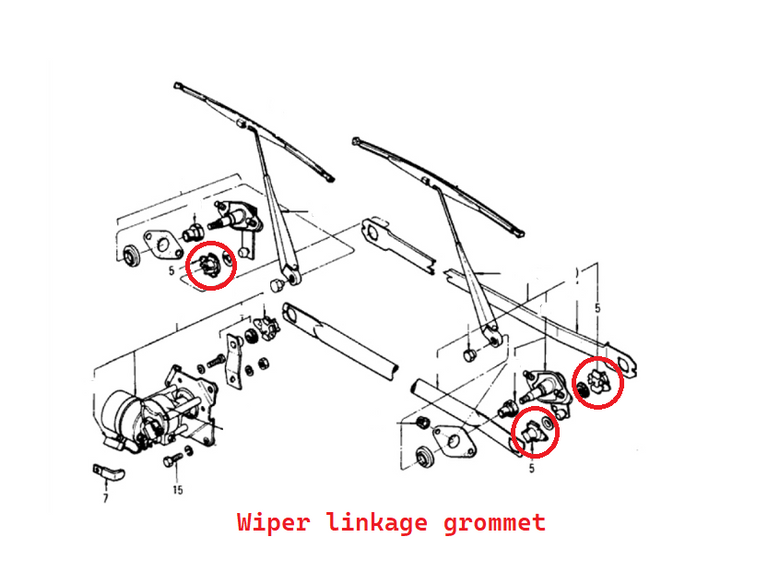 5

5

5

7

15

Wiper linkage grommet