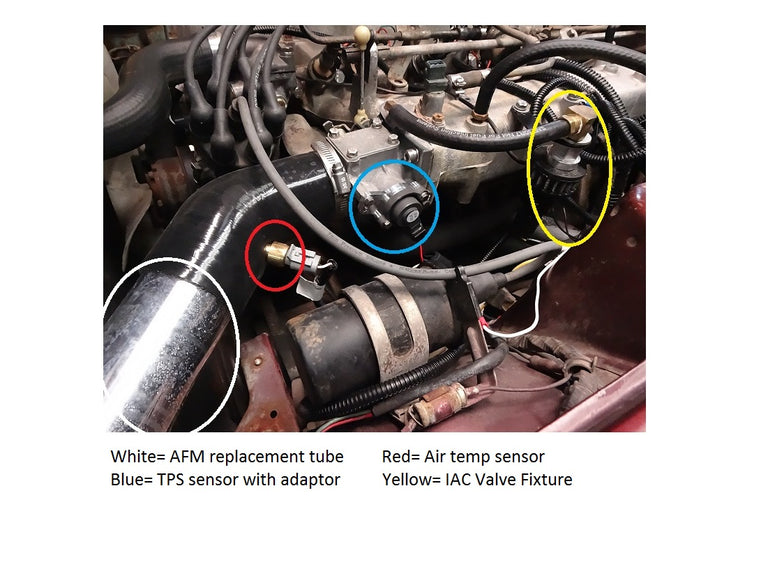 White= AFM replacement tube
Blue= TPS sensor with adaptor

Red= Air temp sensor
Yellow= IAC Valve Fixture