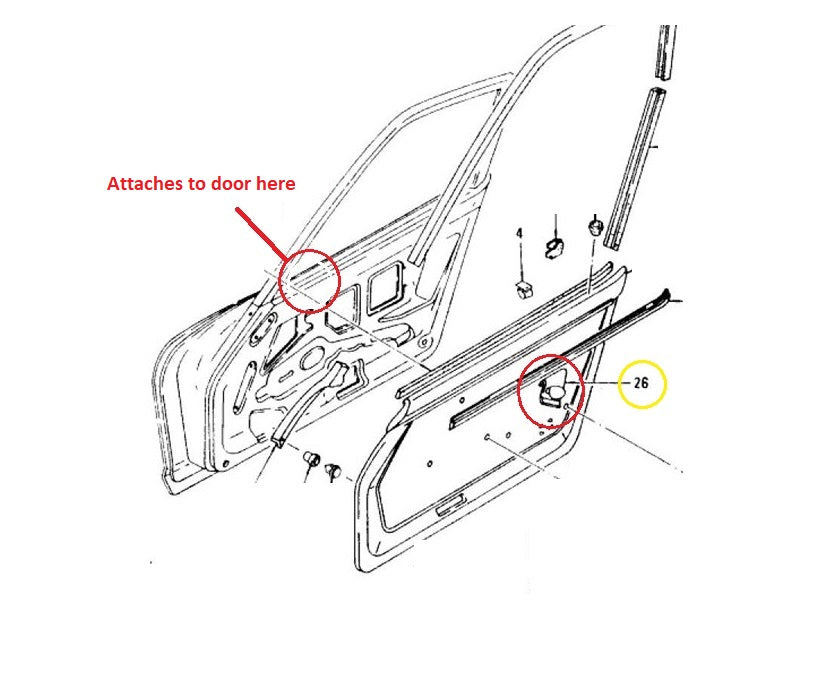 Attaches to door here

4

26